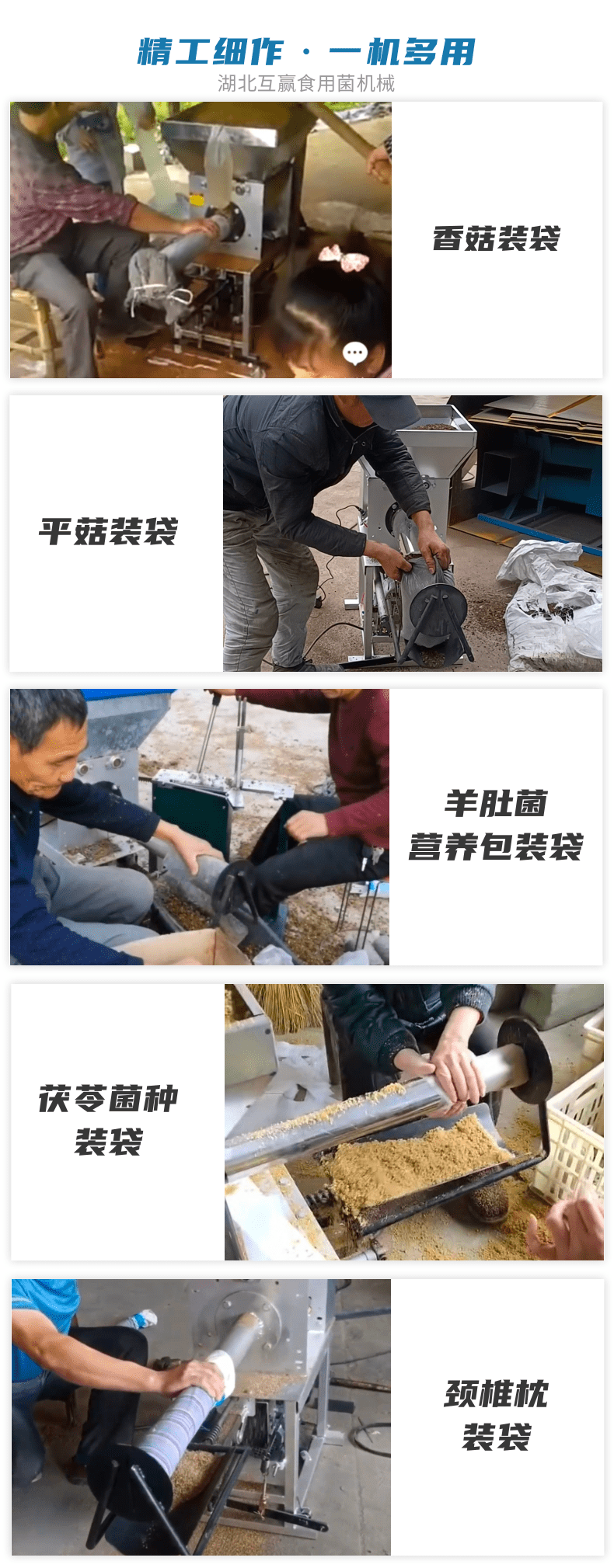 精工细作 · 一机多用
湖北互赢食用菌机械

香菇装袋

平菇装袋

羊肚菌
营养包装袋

茯苓菌种
装袋

颈椎枕
装袋